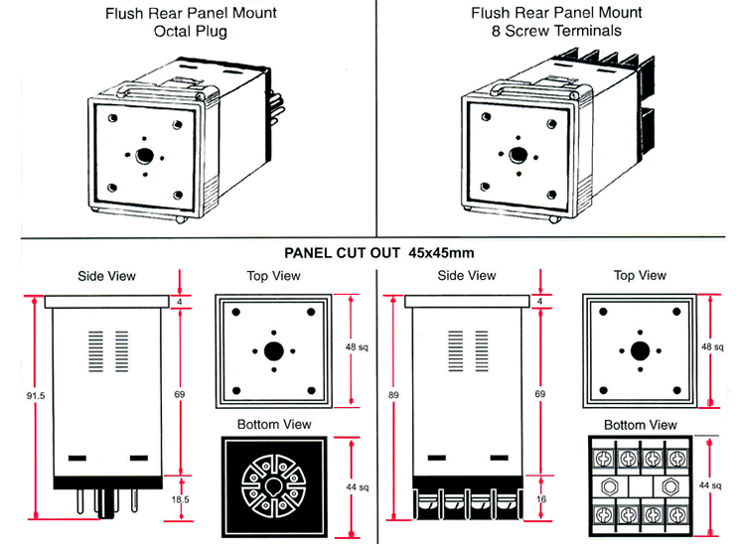 Flush Rear Panel Mount
Octal Plug

Flush Rear Panel Mount
8 Screw Terminals

PANEL CUT OUT 45x45mm

Side View

4

91.5

69

18.5

Top View

48 sq

Bottom View

44 sq

Side View

4

89

69

16

Top View

48 sq

Bottom View

44 sq